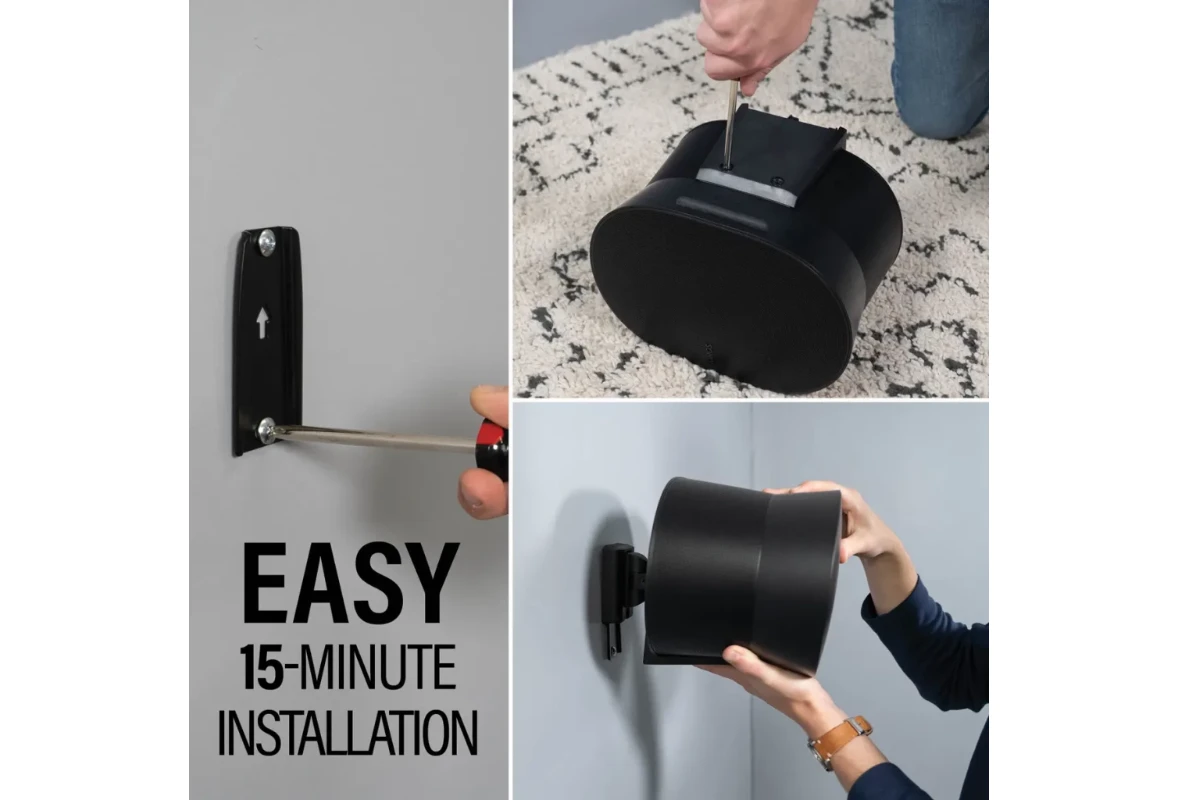 EASY
15-MINUTE
INSTALLATION